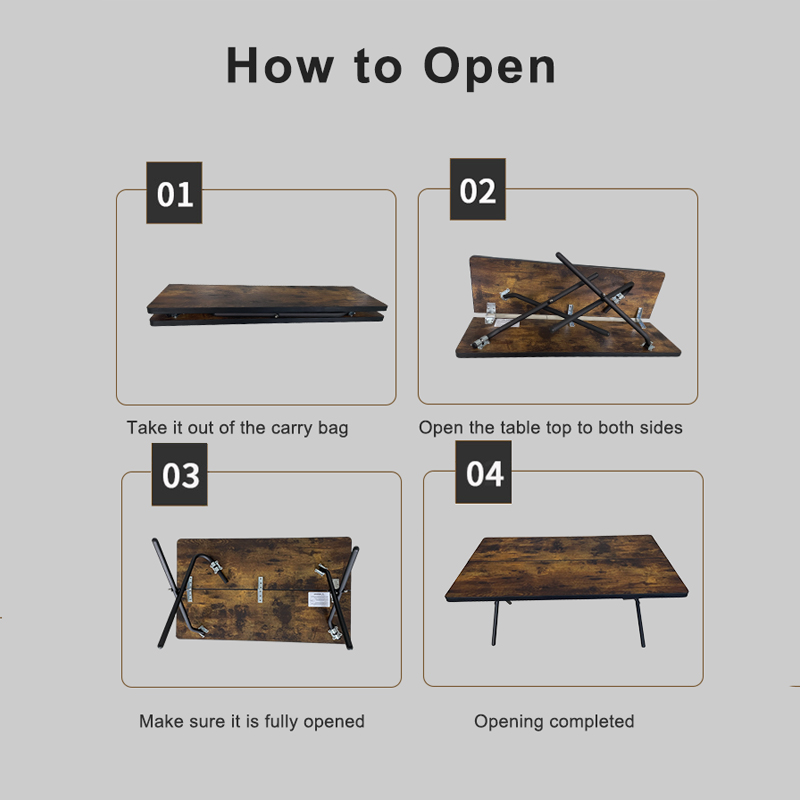 How to Open

01

Take it out of the carry bag

02

Open the table top to both sides

03

Make sure it is fully opened

04

Opening completed